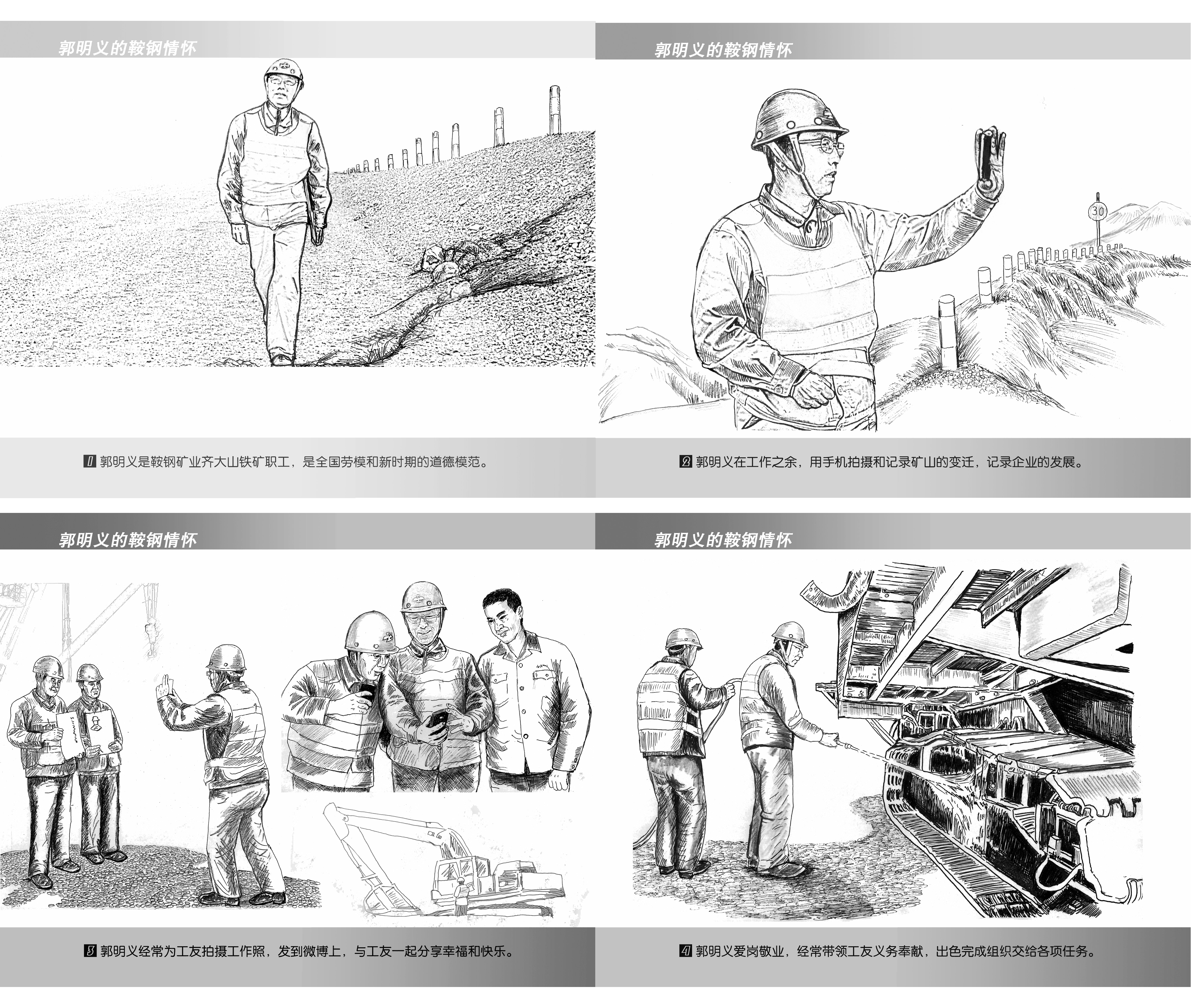 郭明义的鞍钢情怀

1 郭明义是鞍钢矿业齐大山铁矿职工，是全国劳模和新时期的道德模范。

郭明义的鞍钢情怀

30

2 郭明义在工作之余，用手机拍摄和记录矿山的变迁，记录企业的发展。

郭明义的鞍钢情怀

3 郭明义经常为工友拍摄工作照，发到微博上，与工友一起分享幸福和快乐。

郭明义的鞍钢情怀

4 郭明义爱岗敬业，经常带领工友义务奉献，出色完成组织交给各项任务。